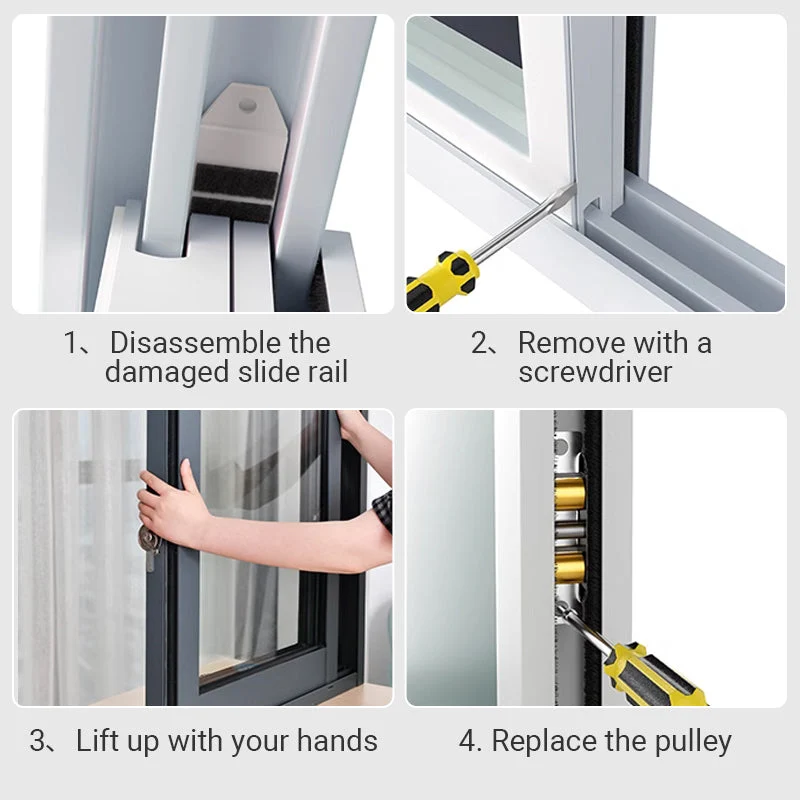 1、Disassemble the damaged slide rail

2、Remove with a screwdriver

3、Lift up with your hands

4. Replace the pulley